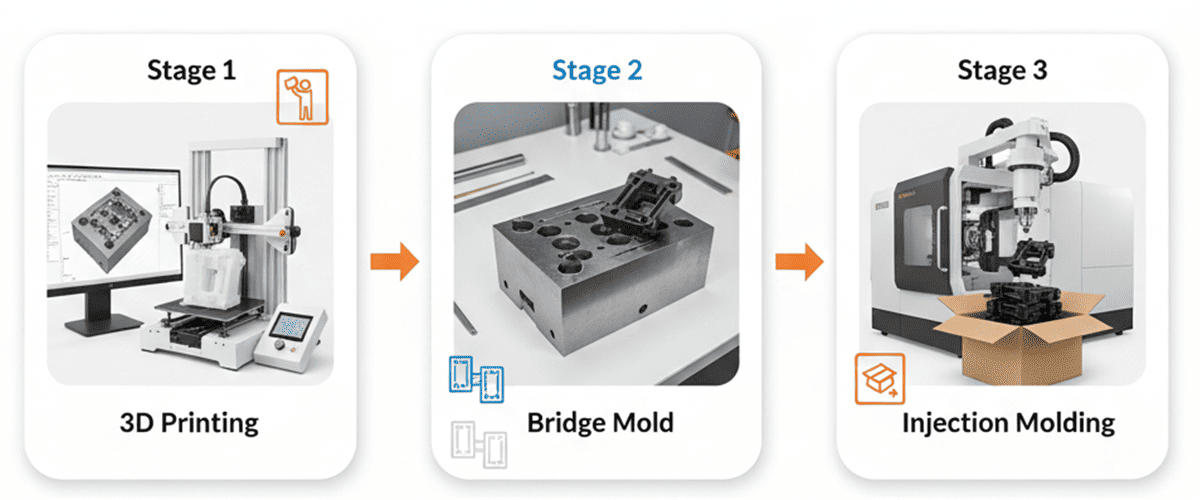 Stage 1

3D Printing

Stage 2

Bridge Mold

Stage 3

Injection Molding